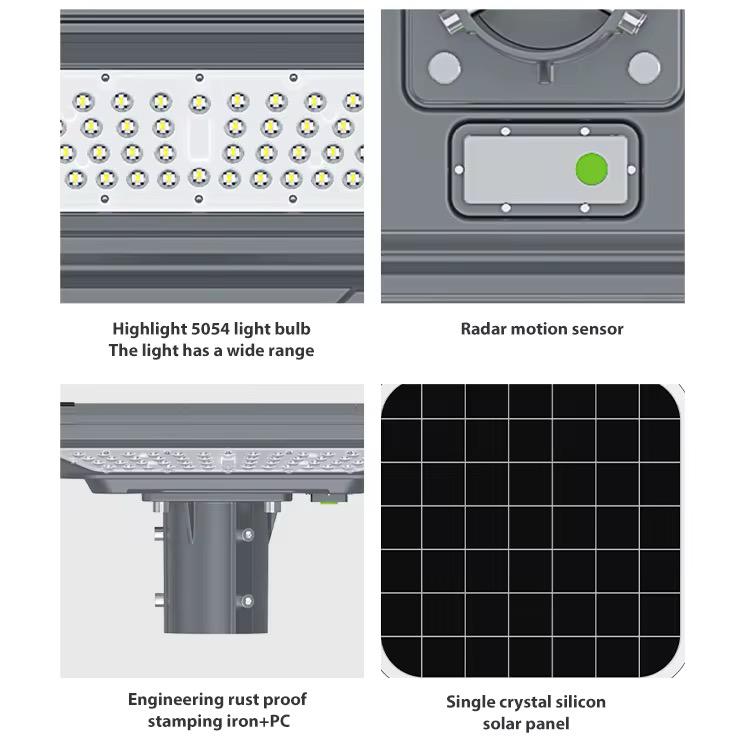 Highlight 5054 light bulb
The light has a wide range

Radar motion sensor

Engineering rust proof
stamping iron+PC

Single crystal silicon
solar panel