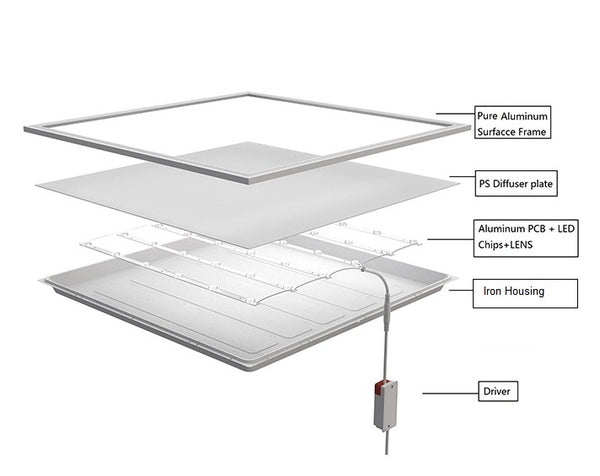 Pure Aluminum Surfacce Frame

PS Diffuser plate

Aluminum PCB + LED Chips+LENS

Iron Housing

Driver