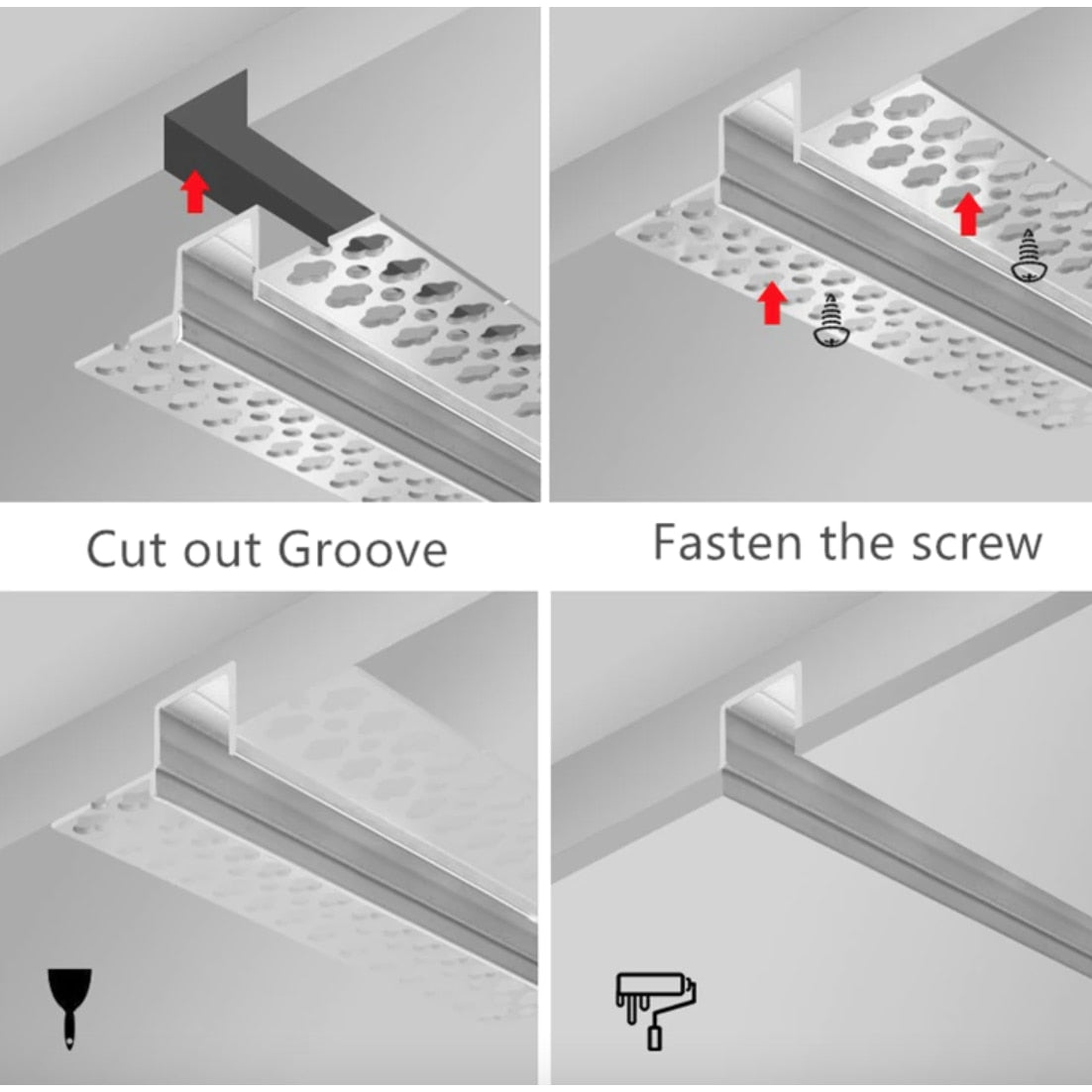 Cut out Groove

Fasten the screw